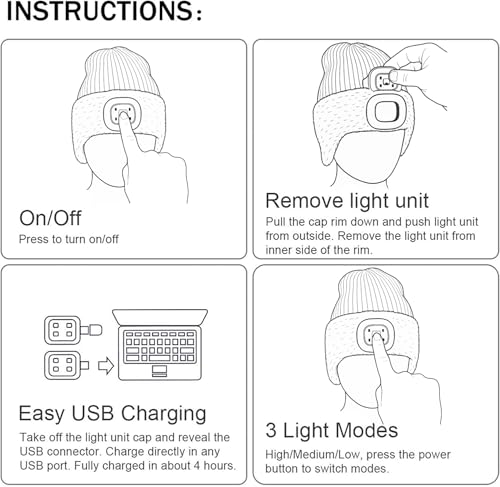 INSTRUCTIONS:

On/Off
Press to turn on/off

Remove light unit
Pull the cap rim down and push light unit from outside. Remove the light unit from inner side of the rim.

Easy USB Charging
Take off the light unit cap and reveal the USB connector. Charge directly in any USB port. Fully charged in about 4 hours.

3 Light Modes
High/Medium/Low, press the power button to switch modes.