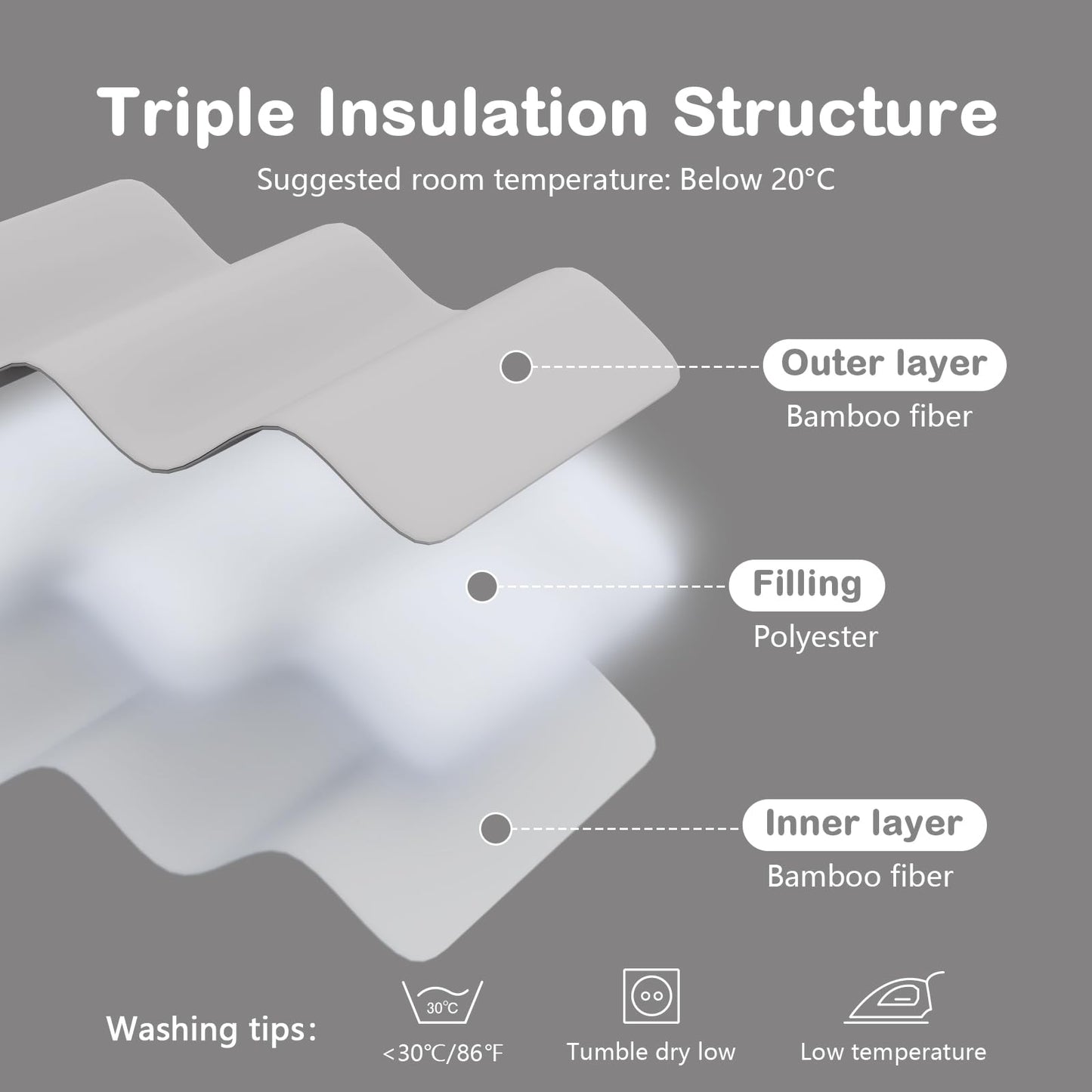 Triple Insulation Structure

Suggested room temperature: Below 20°C

Outer layer
Bamboo fiber

Filling
Polyester

Inner layer
Bamboo fiber

Washing tips:

30°C
<30°C/86°F

Tumble dry low

Low temperature