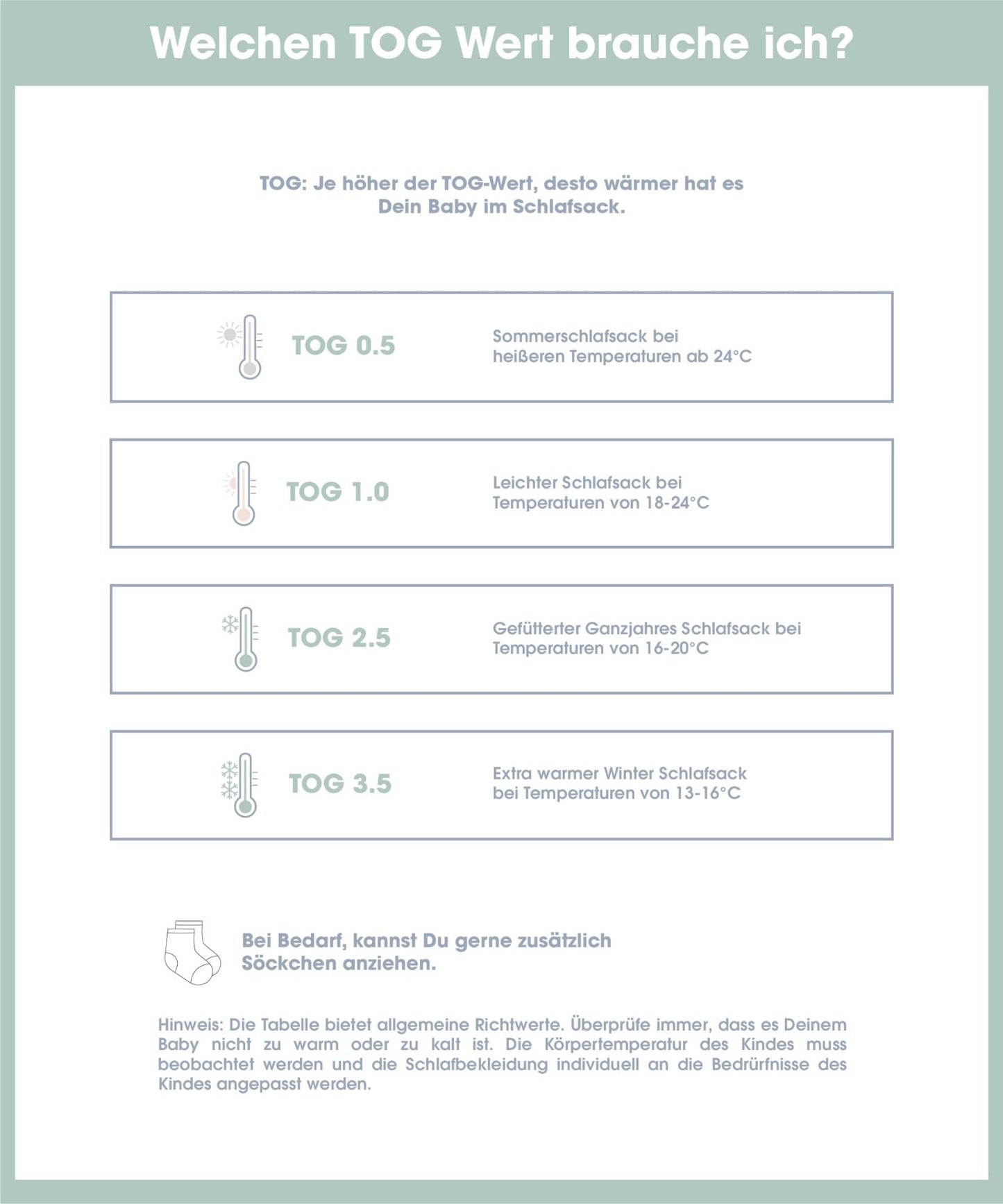 Welchen TOG Wert brauche ich?

TOG: Je höher der TOG-Wert, desto wärmer hat es Dein Baby im Schlafsack.

TOG 0.5

Sommerschlafsack bei heißeren Temperaturen ab 24°C

TOG 1.0

Leichter Schlafsack bei Temperaturen von 18-24°C

TOG 2.5

Gefütterter Ganzjahres Schlafsack bei Temperaturen von 16-20°C

TOG 3.5

Extra warmer Winter Schlafsack bei Temperaturen von 13-16°C

Bei Bedarf, kannst Du gerne zusätzlich Söckchen anziehen.

Hinweis: Die Tabelle bietet allgemeine Richtwerte. Überprüfe immer, dass es Deinem Baby nicht zu warm oder zu kalt ist. Die Körpertemperatur des Kindes muss beobachtet werden und die Schlafbekleidung individuell an die Bedrürfnisse des Kindes angepasst werden.