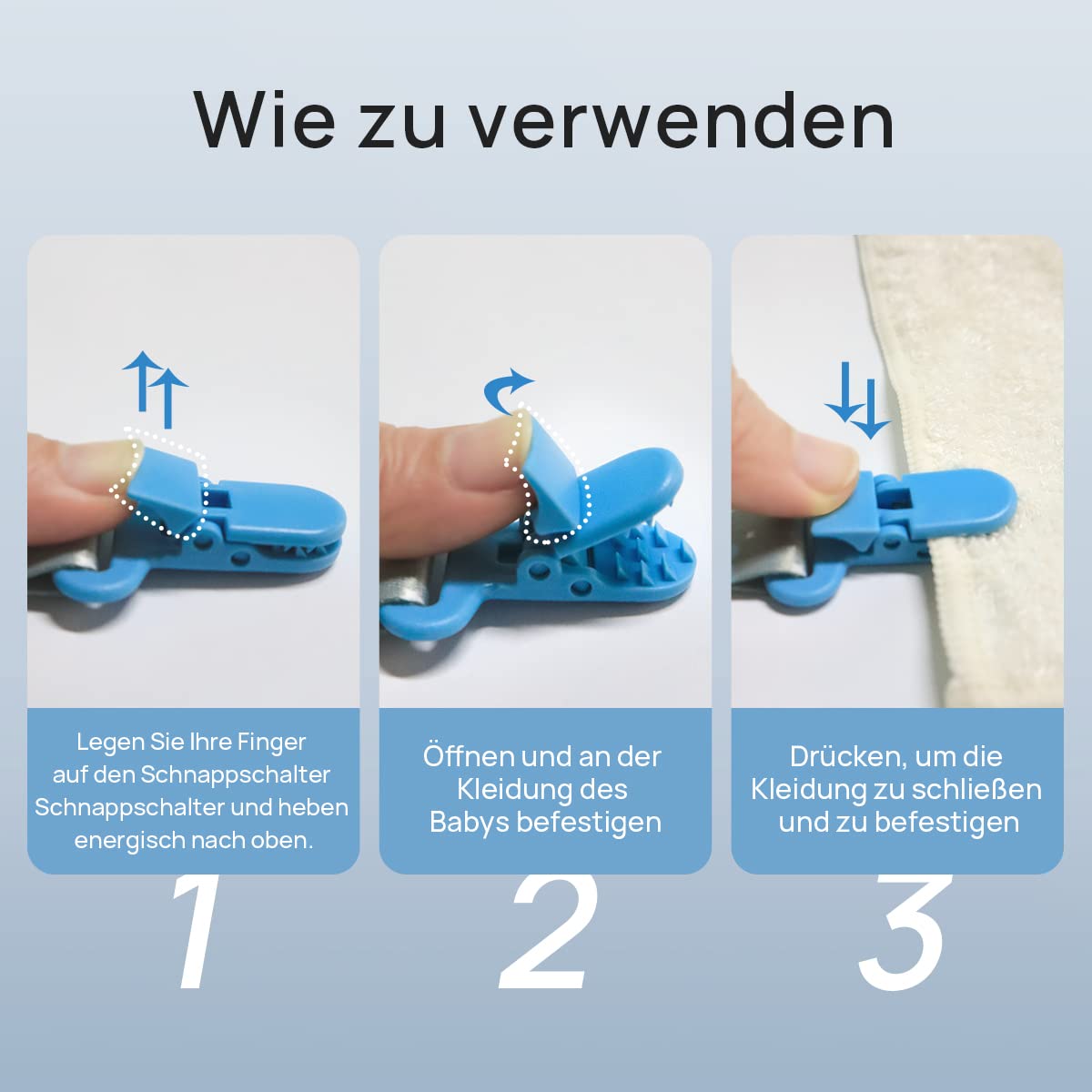 Wie zu verwenden

Legen Sie Ihre Finger auf den Schnappschalter Schnappschalter und heben energisch nach oben.

1

Öffnen und an der Kleidung des Babys befestigen

2

Drücken, um die Kleidung zu schließen und zu befestigen

3