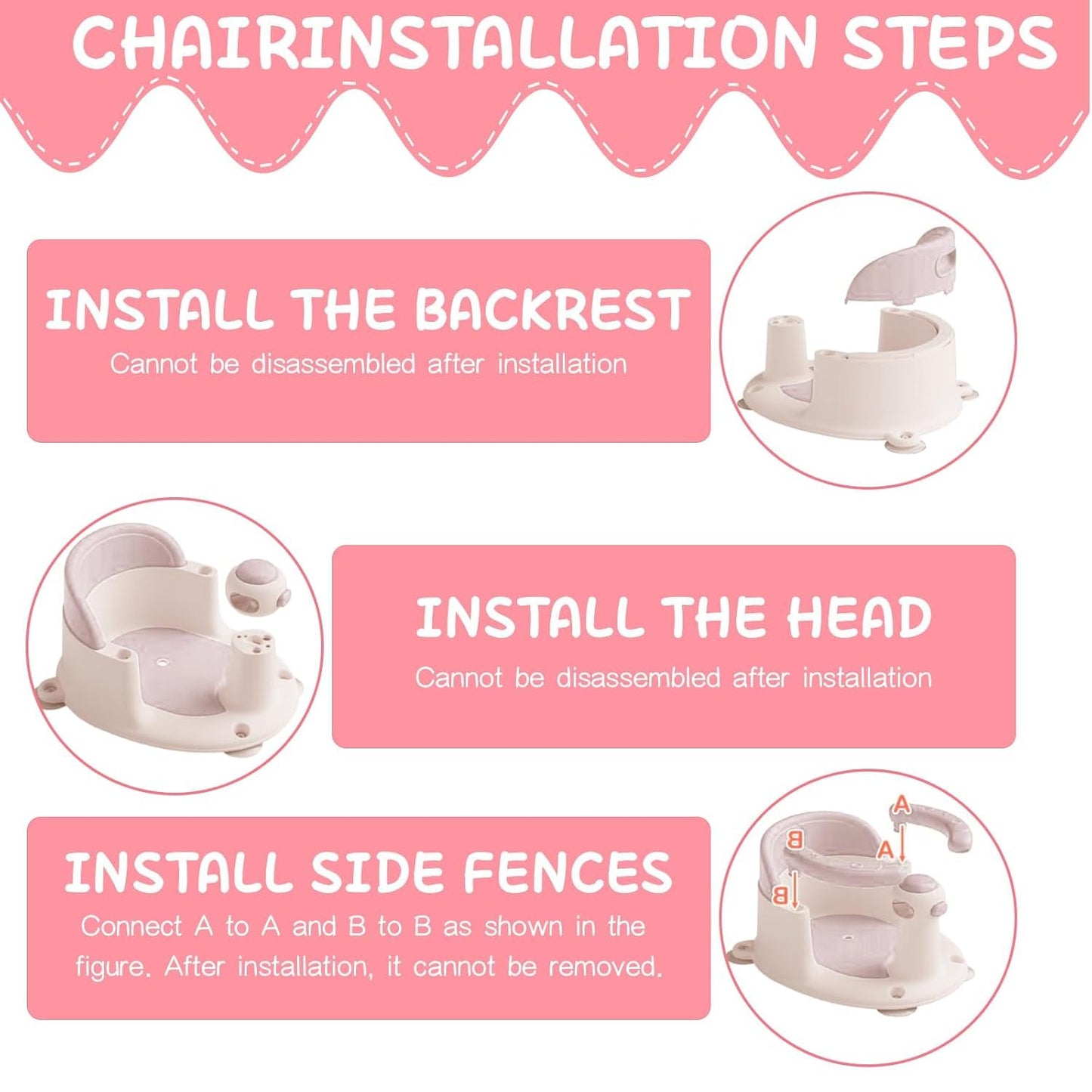 CHAIRINSTALLATION STEPS

INSTALL THE BACKREST
Cannot be disassembled after installation

INSTALL THE HEAD
Cannot be disassembled after installation

INSTALL SIDE FENCES
Connect A to A and B to B as shown in the figure. After installation, it cannot be removed.

A
B
A
B