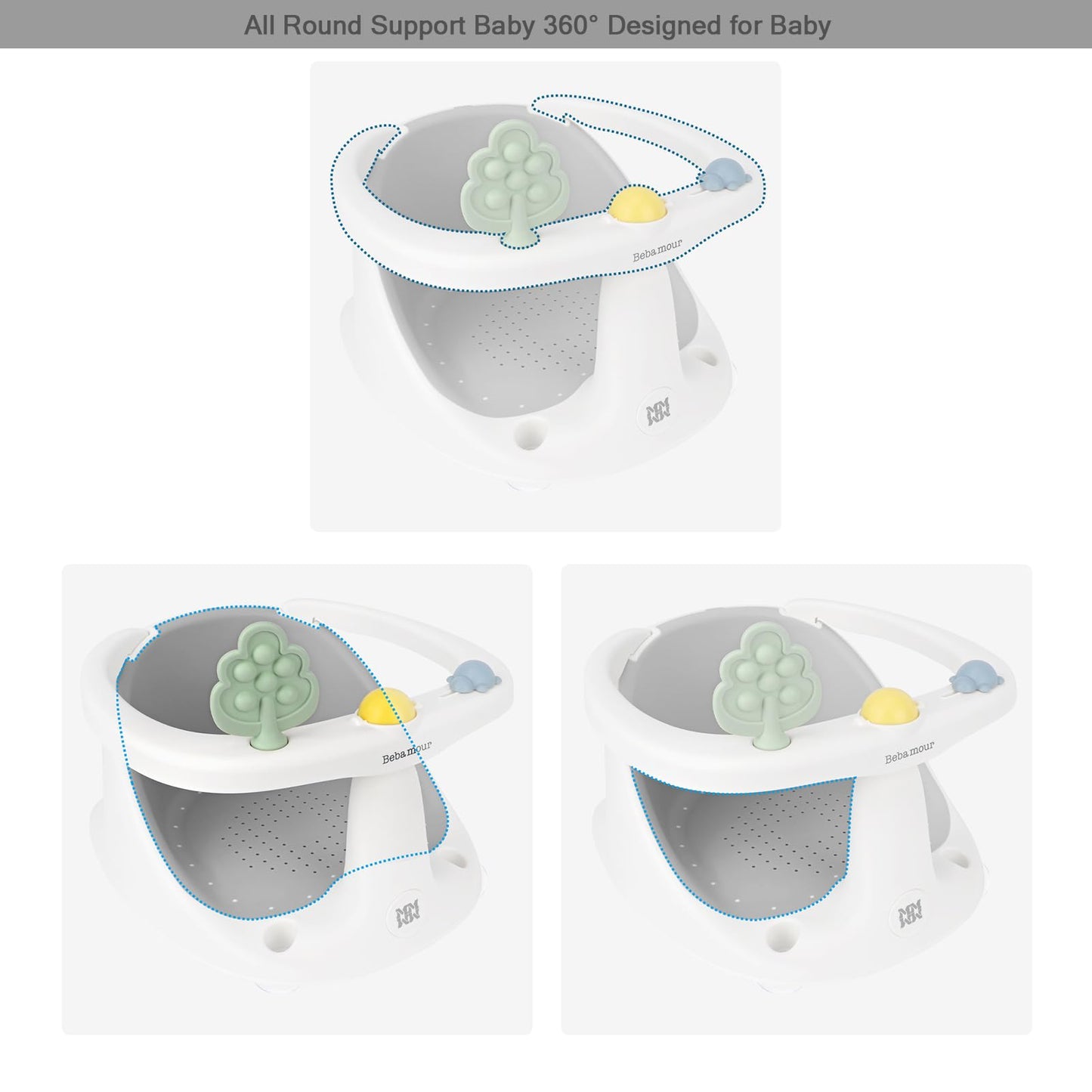 All Round Support Baby 360° Designed for Baby

Bebamour

Bebamour

Bebamour