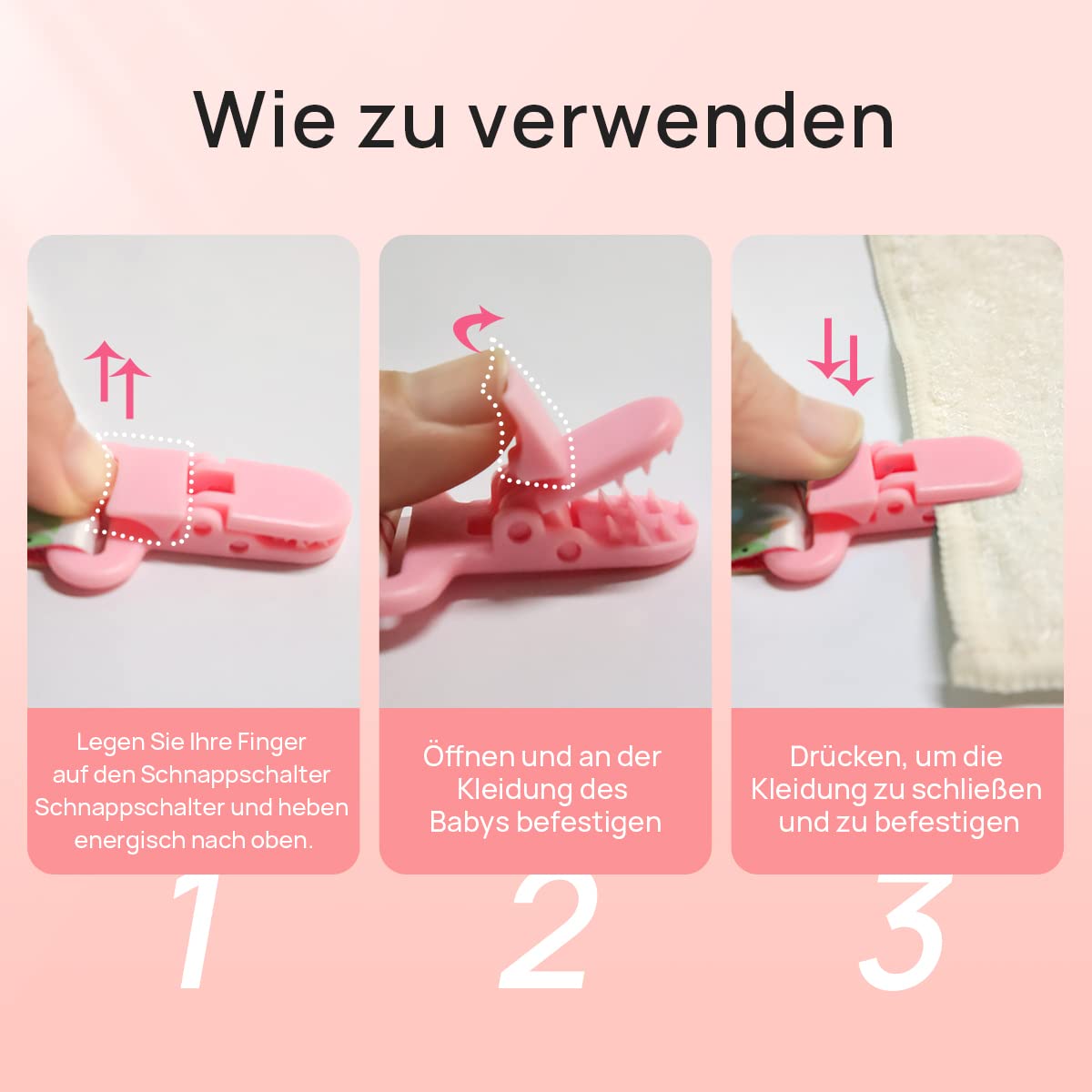 Wie zu verwenden

Legen Sie Ihre Finger auf den Schnappschalter Schnappschalter und heben energisch nach oben.

1

Öffnen und an der Kleidung des Babys befestigen

2

Drücken, um die Kleidung zu schließen und zu befestigen

3