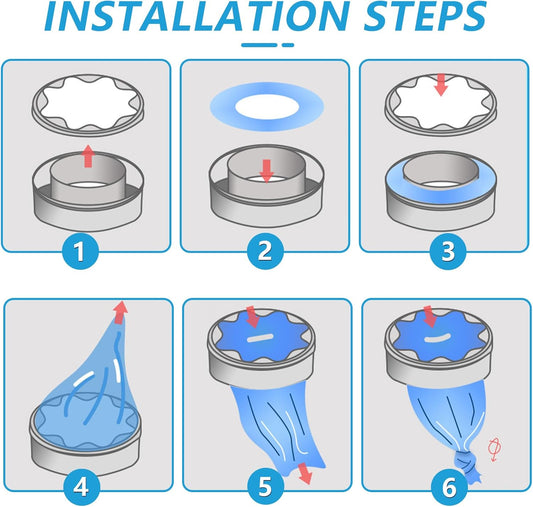 INSTALLATION STEPS

1

2

3

4

5

6