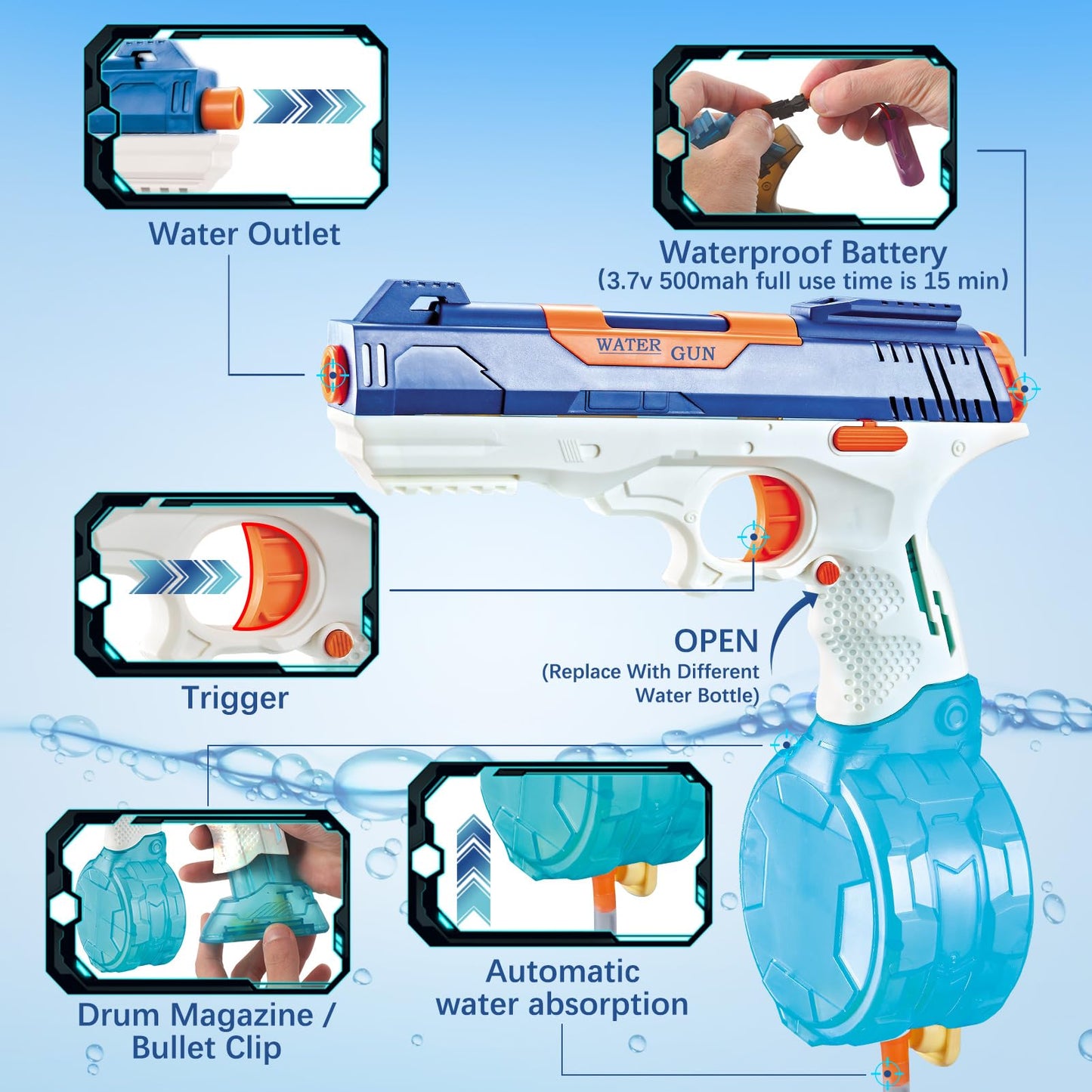 Water Outlet

Waterproof Battery
(3.7v 500mah full use time is 15 min)

WATER GUN

Trigger

OPEN
(Replace With Different Water Bottle)

Drum Magazine / Bullet Clip

Automatic water absorption