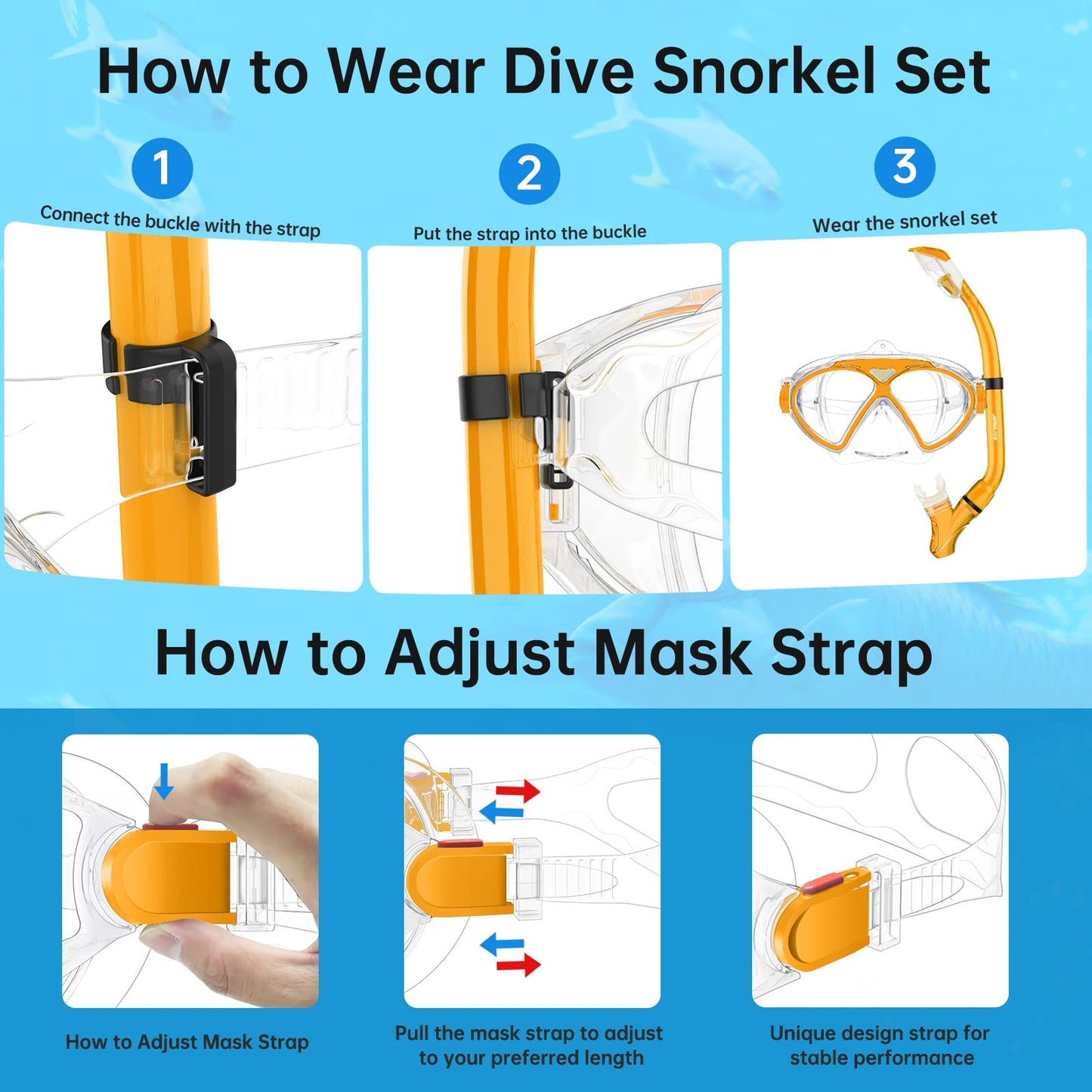 How to Wear Dive Snorkel Set

1

Connect the buckle with the strap

2

Put the strap into the buckle

3

Wear the snorkel set

How to Adjust Mask Strap

How to Adjust Mask Strap

Pull the mask strap to adjust to your preferred length

Unique design strap for stable performance