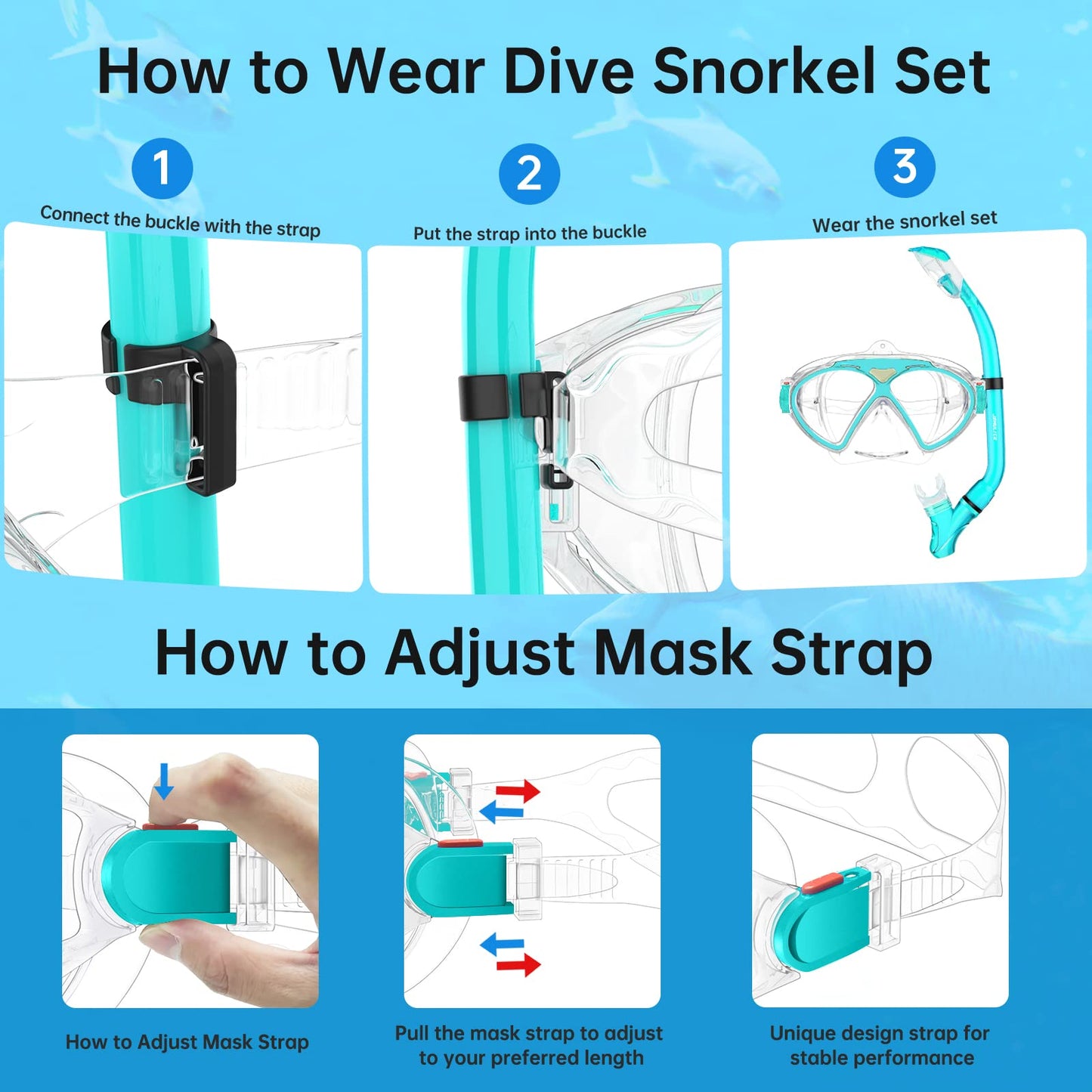 How to Wear Dive Snorkel Set

1
Connect the buckle with the strap

2
Put the strap into the buckle

3
Wear the snorkel set

How to Adjust Mask Strap

How to Adjust Mask Strap

Pull the mask strap to adjust to your preferred length

Unique design strap for stable performance