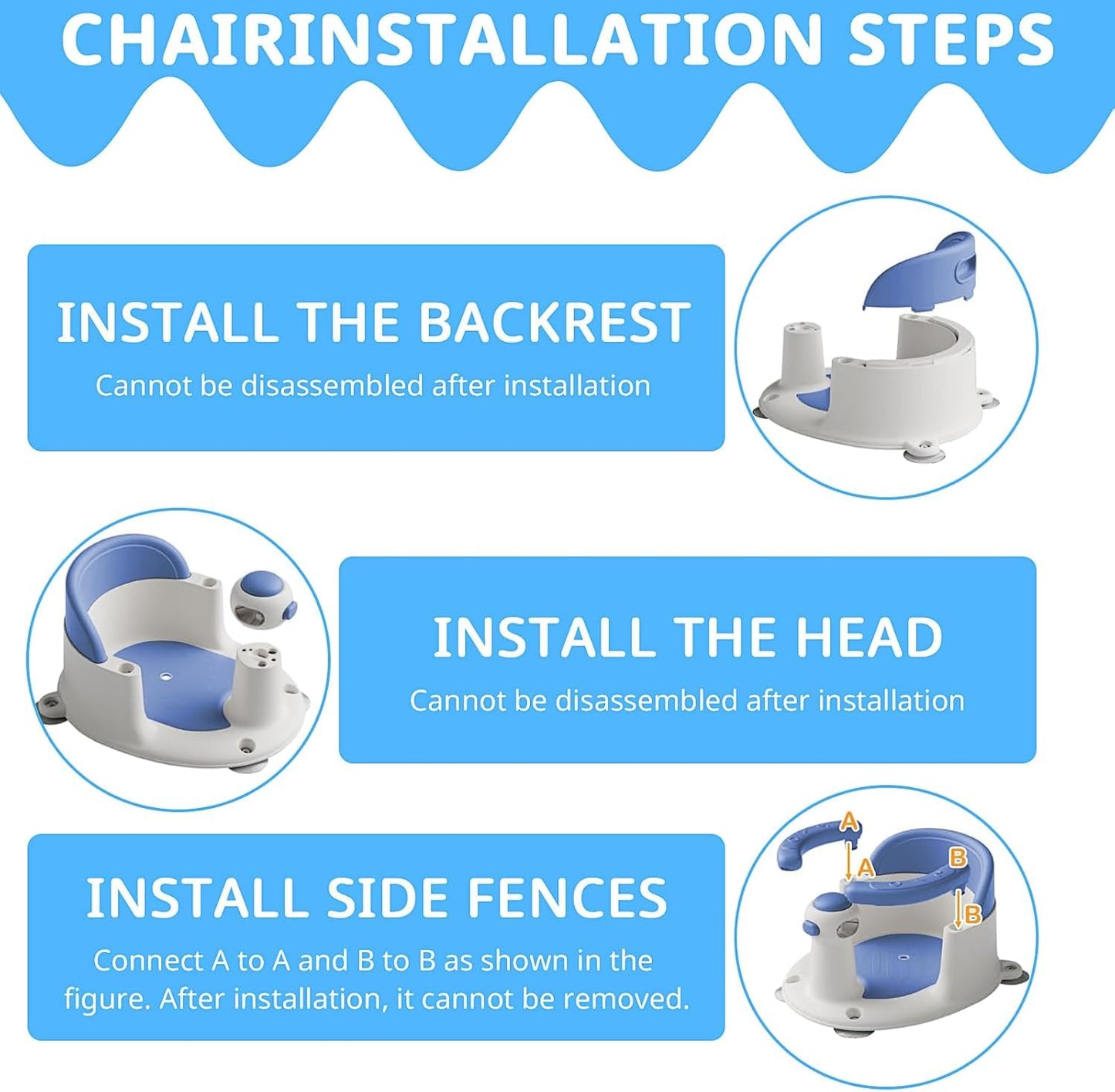 CHAIRINSTALLATION STEPS

INSTALL THE BACKREST
Cannot be disassembled after installation

INSTALL THE HEAD
Cannot be disassembled after installation

INSTALL SIDE FENCES
Connect A to A and B to B as shown in the figure. After installation, it cannot be removed.

A
A
B
B