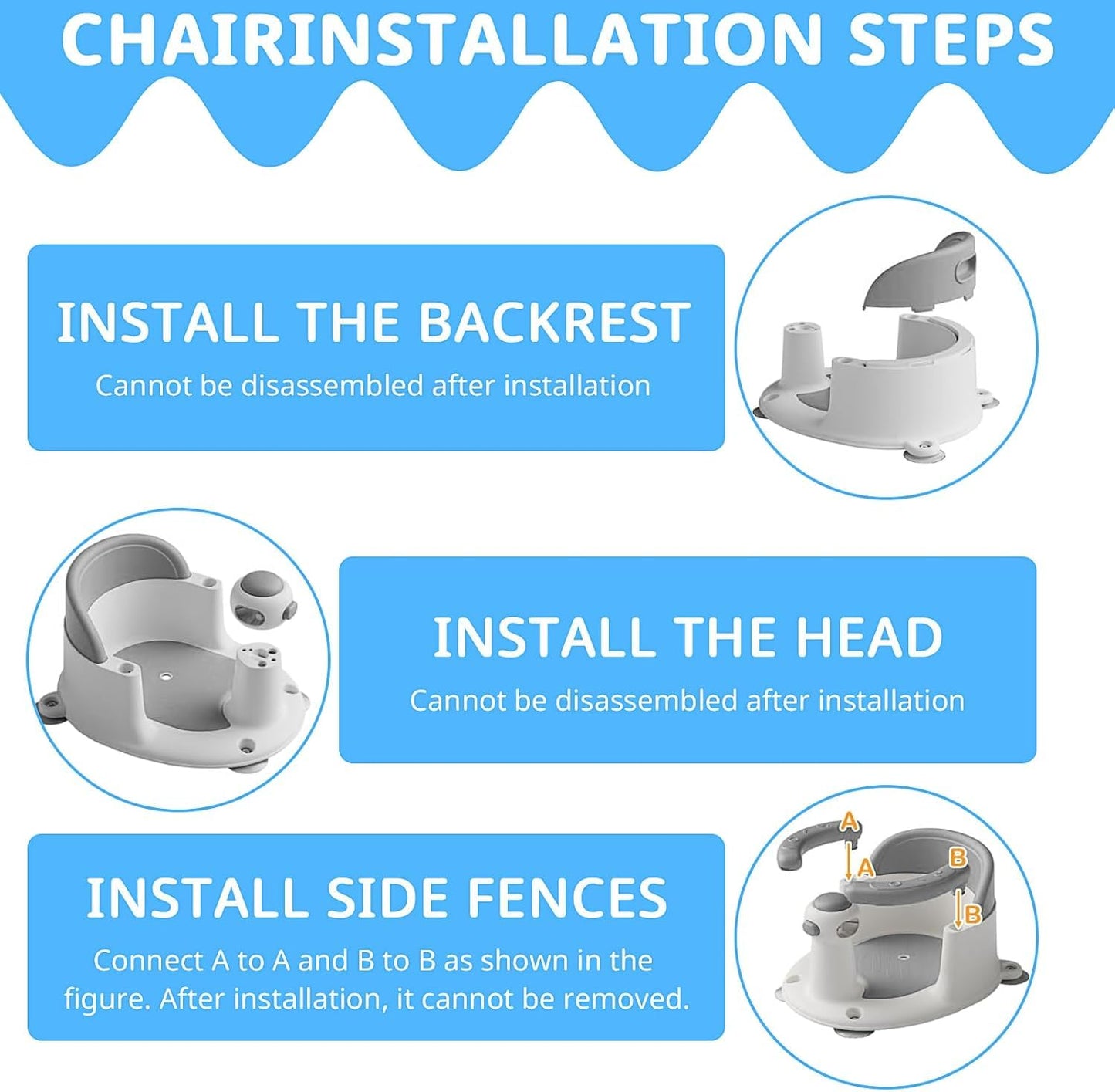 CHAIRINSTALLATION STEPS

INSTALL THE BACKREST
Cannot be disassembled after installation

INSTALL THE HEAD
Cannot be disassembled after installation

INSTALL SIDE FENCES
Connect A to A and B to B as shown in the figure. After installation, it cannot be removed.

A
A
B
B