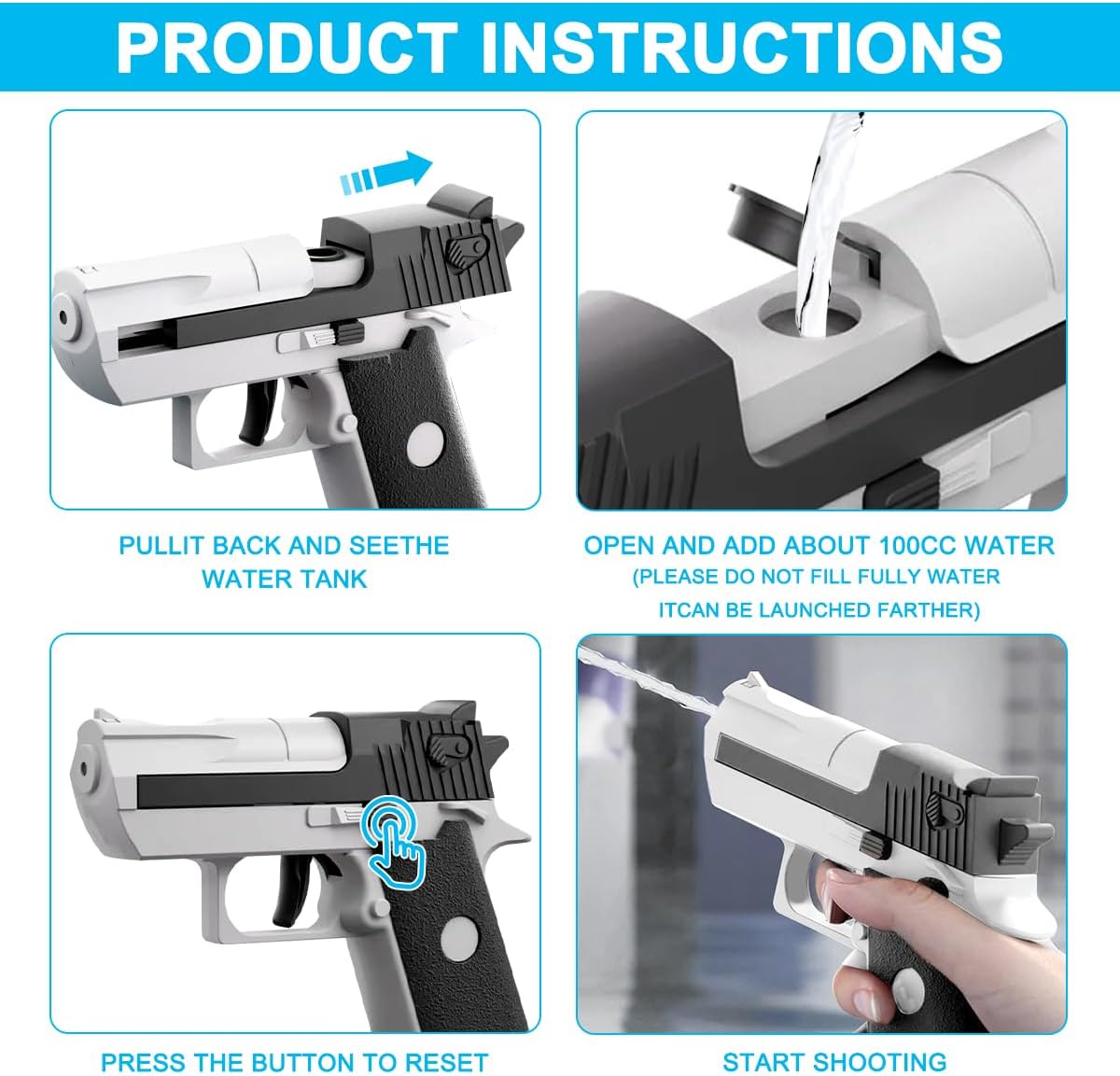 PRODUCT INSTRUCTIONS

PULLIT BACK AND SEETHE WATER TANK

OPEN AND ADD ABOUT 100CC WATER
(PLEASE DO NOT FILL FULLY WATER
ITCAN BE LAUNCHED FARTHER)

PRESS THE BUTTON TO RESET

START SHOOTING