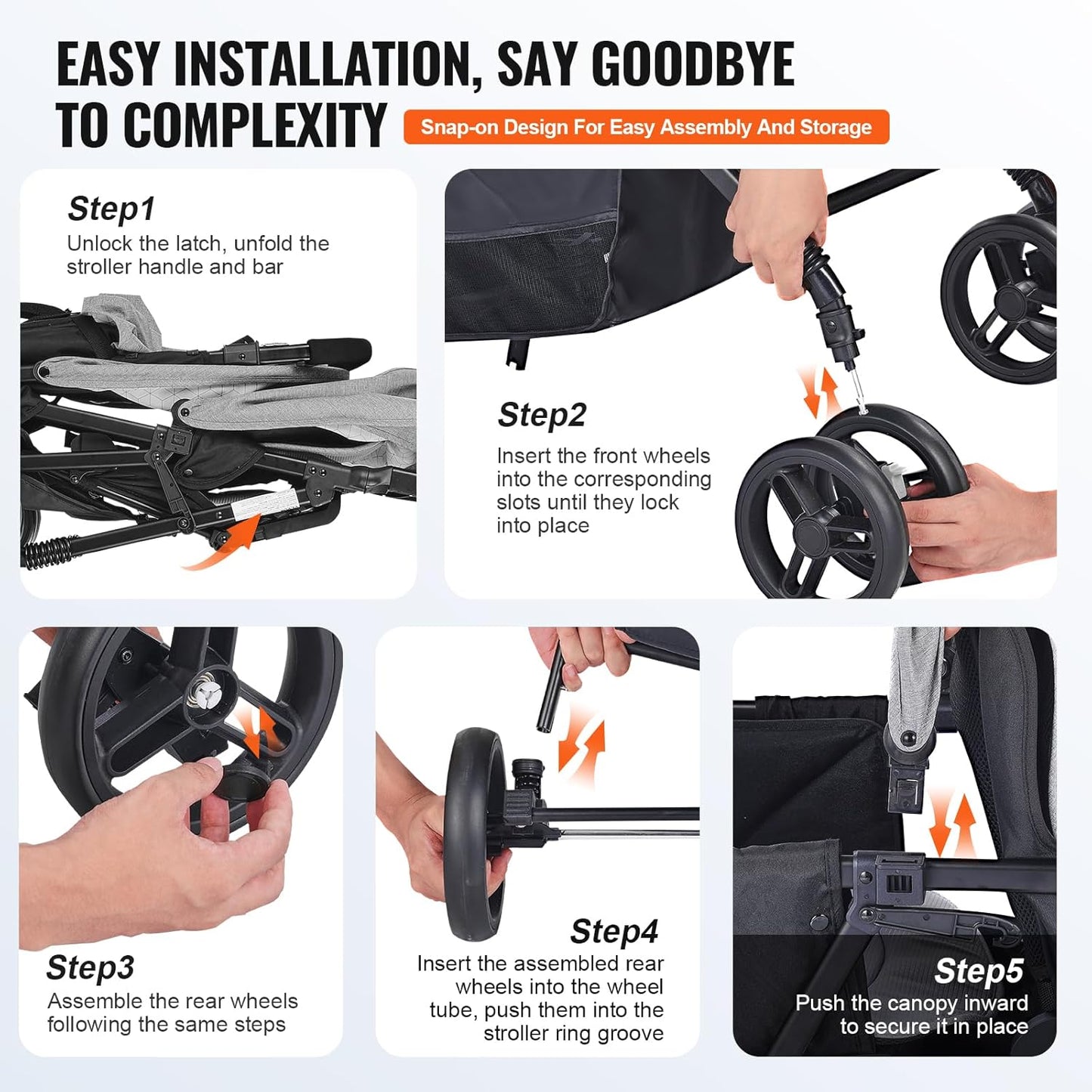 EASY INSTALLATION, SAY GOODBYE TO COMPLEXITY

Snap-on Design For Easy Assembly And Storage

Step1
Unlock the latch, unfold the stroller handle and bar

Step2
Insert the front wheels into the corresponding slots until they lock into place

Step3
Assemble the rear wheels following the same steps

Step4
Insert the assembled rear wheels into the wheel tube, push them into the stroller ring groove

Step5
Push the canopy inward to secure it in place