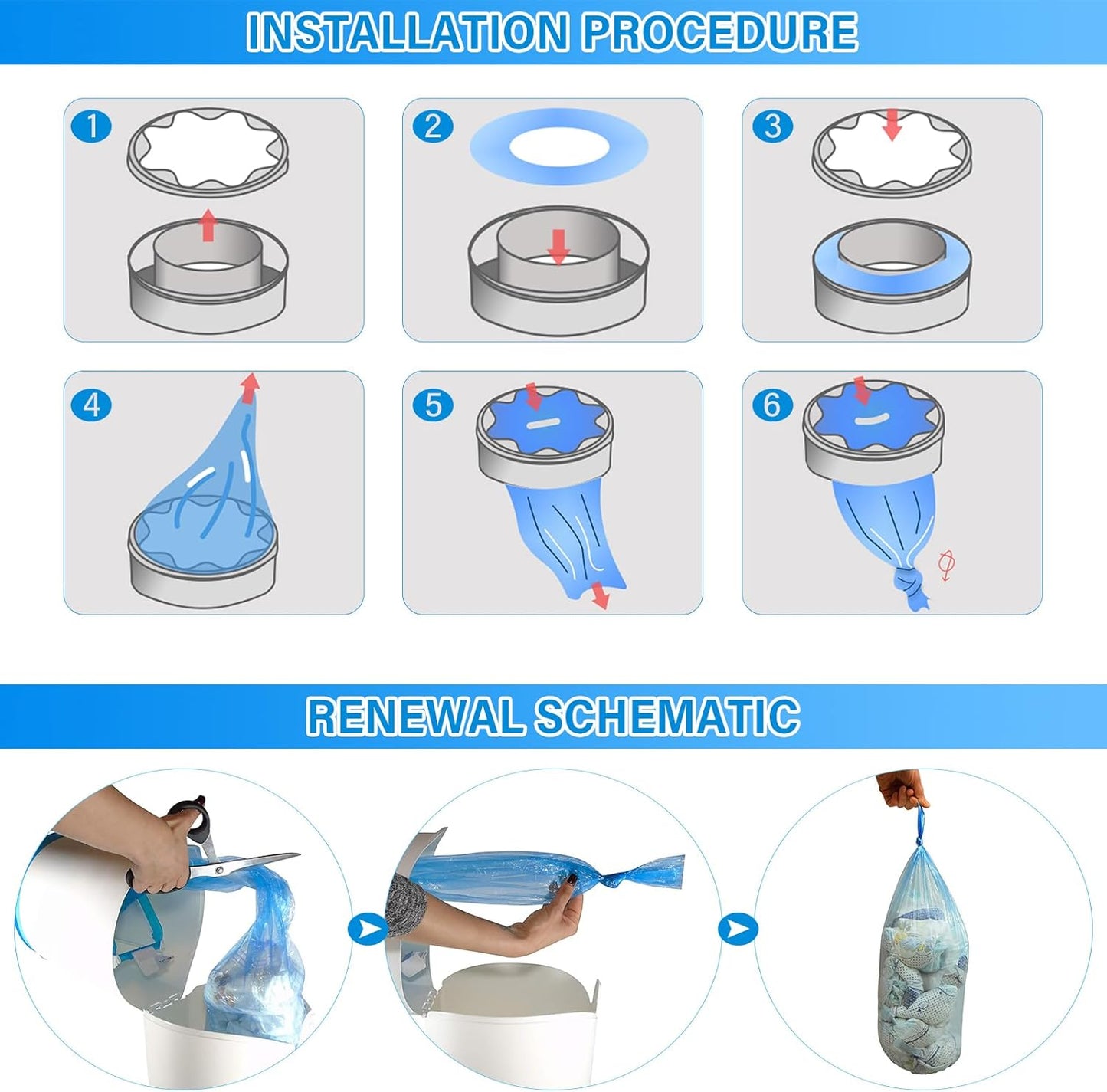 INSTALLATION PROCEDURE

1

2

3

4

5

6

RENEWAL SCHEMATIC