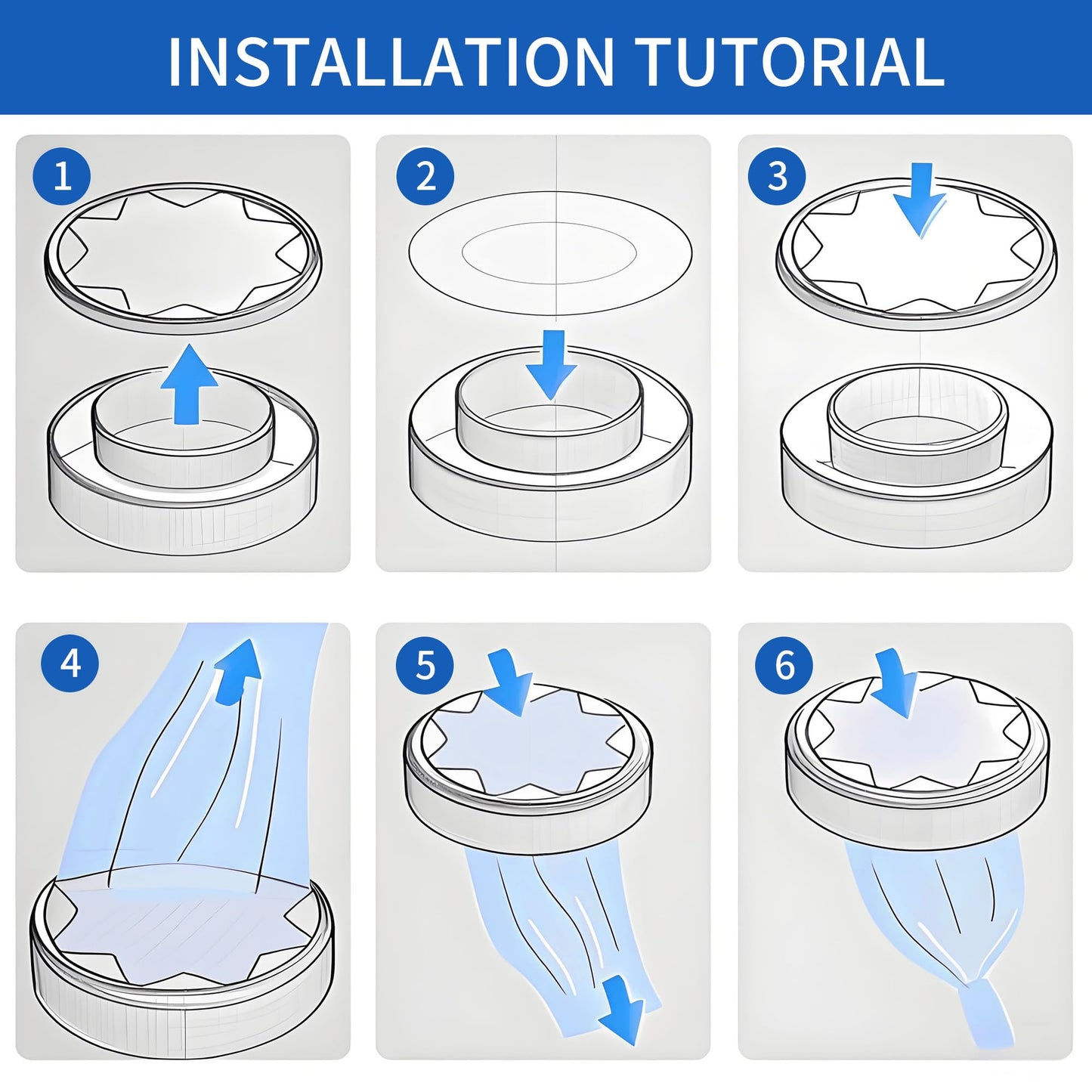 INSTALLATION TUTORIAL

1

2

3

4

5

6