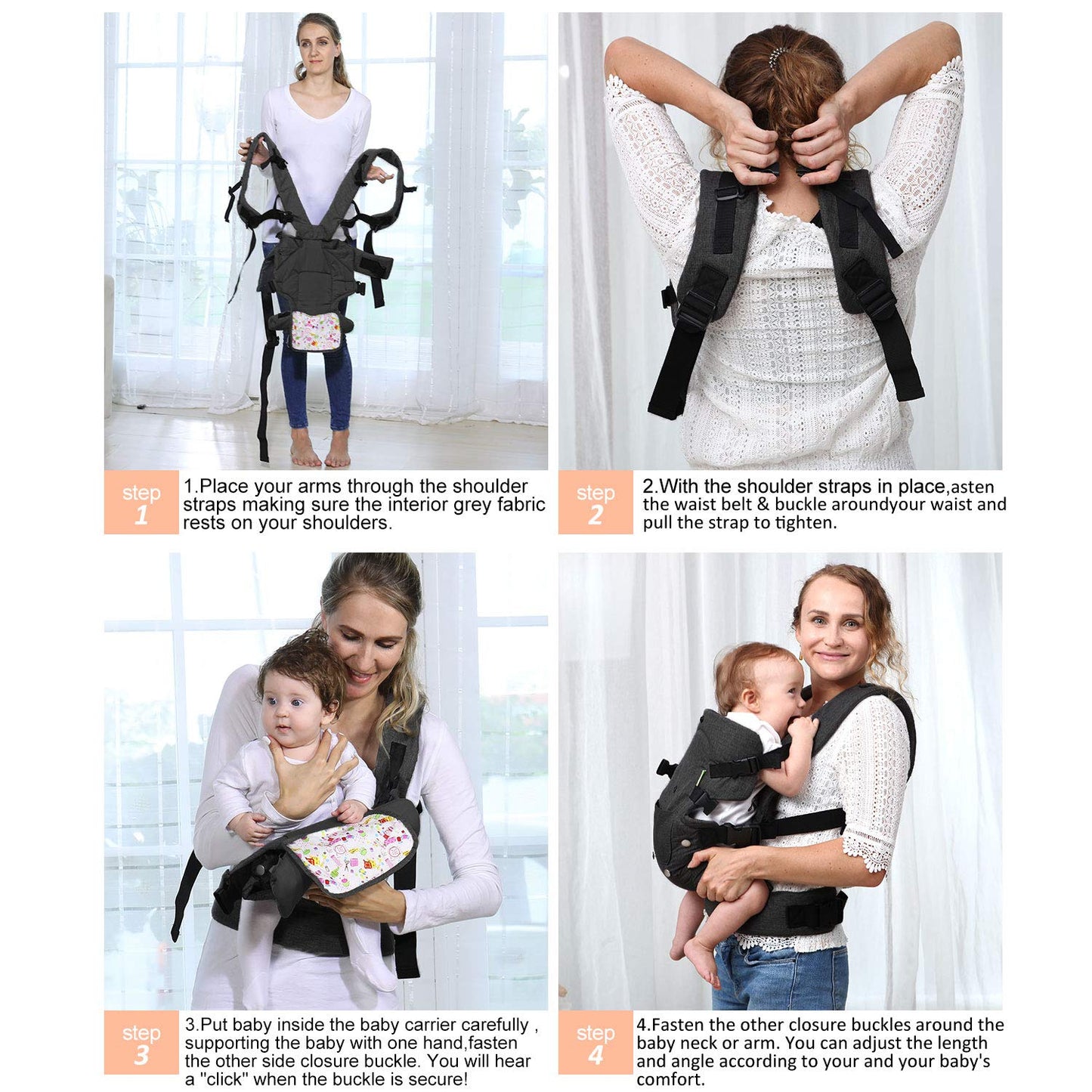 step 1

1.Place your arms through the shoulder straps making sure the interior grey fabric rests on your shoulders.

step 2

2.With the shoulder straps in place,asten the waist belt & buckle aroundyour waist and pull the strap to tighten.

step 3

3.Put baby inside the baby carrier carefully , supporting the baby with one hand,fasten the other side closure buckle. You will hear a "click" when the buckle is secure!

step 4

4.Fasten the other closure buckles around the baby neck or arm. You can adjust the length and angle according to your and your baby's comfort.