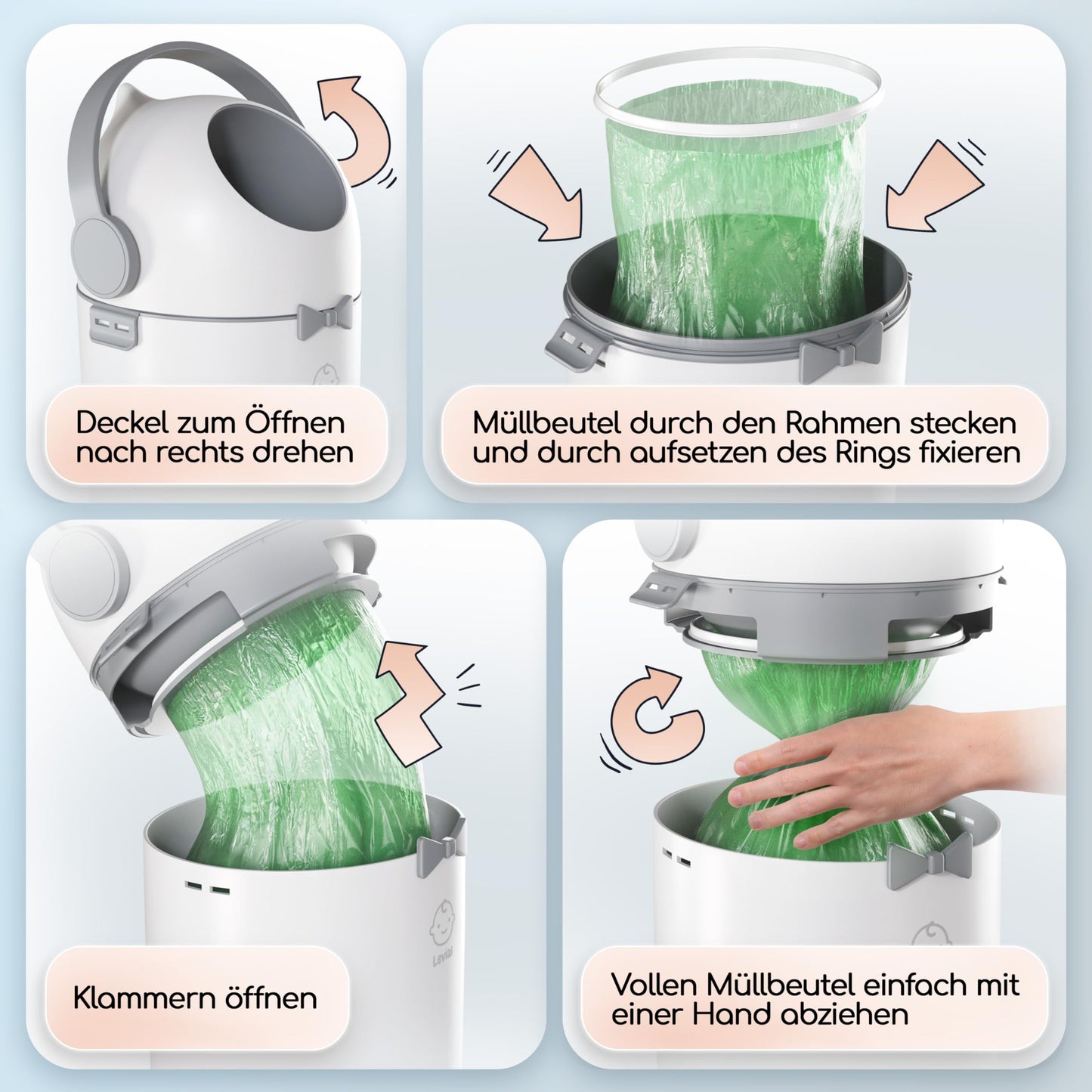 Deckel zum Öffnen nach rechts drehen

Müllbeutel durch den Rahmen stecken und durch aufsetzen des Rings fixieren

Levias

Klammern öffnen

Vollen Müllbeutel einfach mit einer Hand abziehen