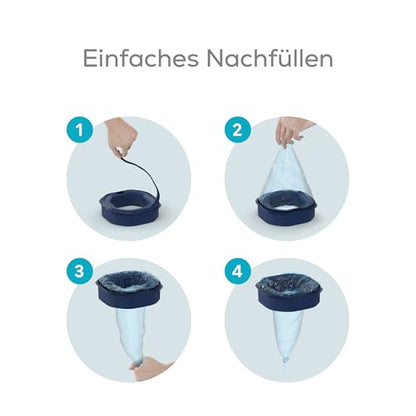 Einfaches Nachfüllen

1

2

3

4