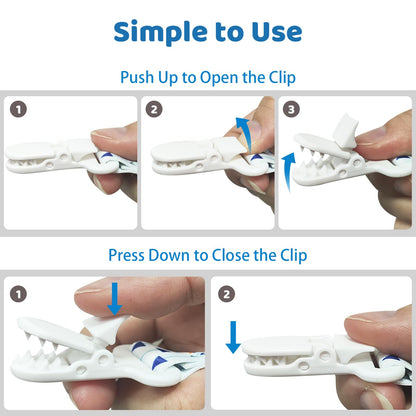 Simple to Use

Push Up to Open the Clip

1

2

3

Press Down to Close the Clip

1

2