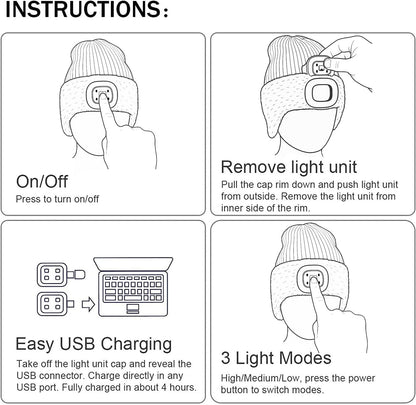 INSTRUCTIONS:

On/Off
Press to turn on/off

Remove light unit
Pull the cap rim down and push light unit from outside. Remove the light unit from inner side of the rim.

Easy USB Charging
Take off the light unit cap and reveal the USB connector. Charge directly in any USB port. Fully charged in about 4 hours.

3 Light Modes
High/Medium/Low, press the power button to switch modes.