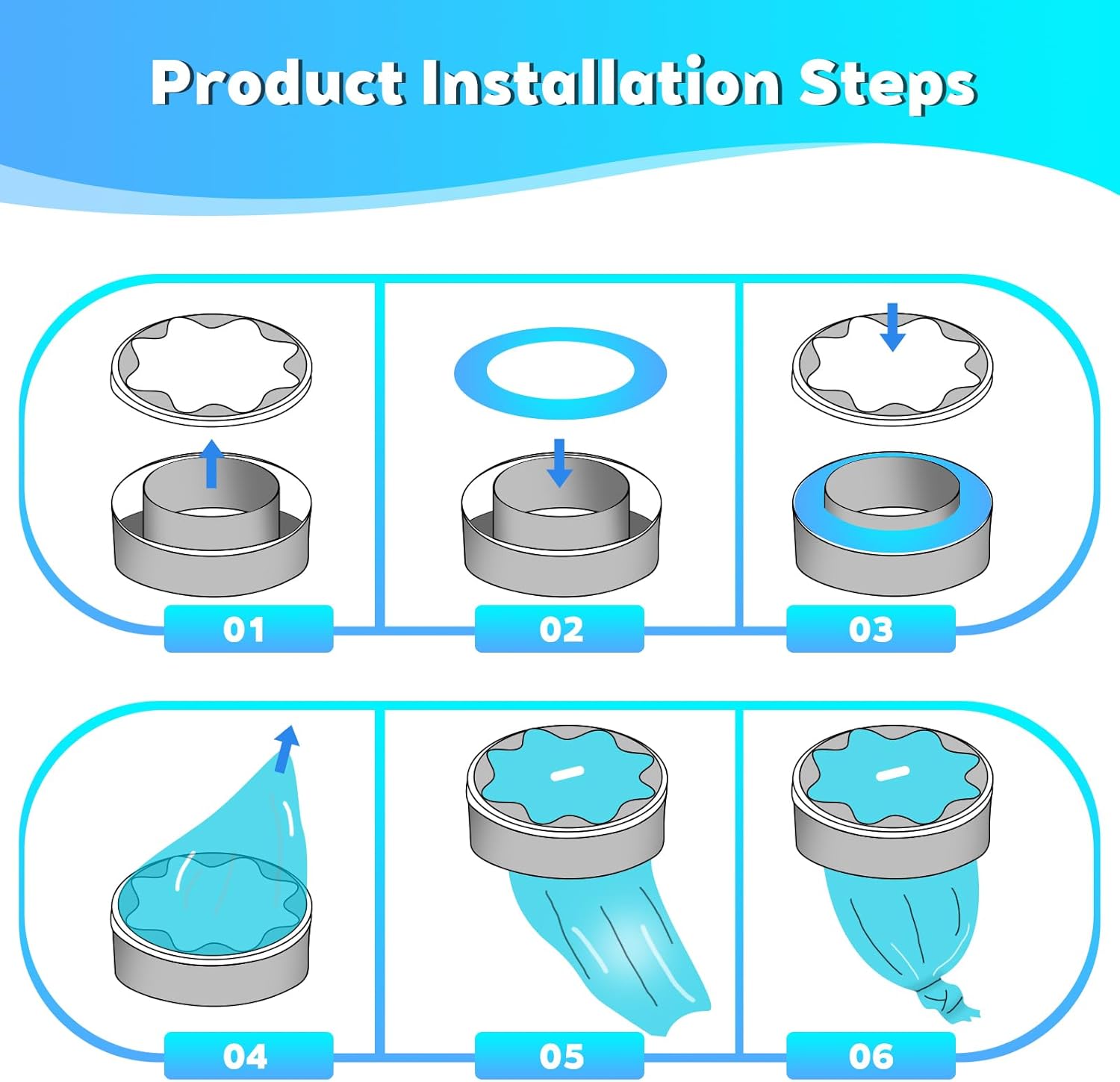 Product Installation Steps

01

02

03

04

05

06