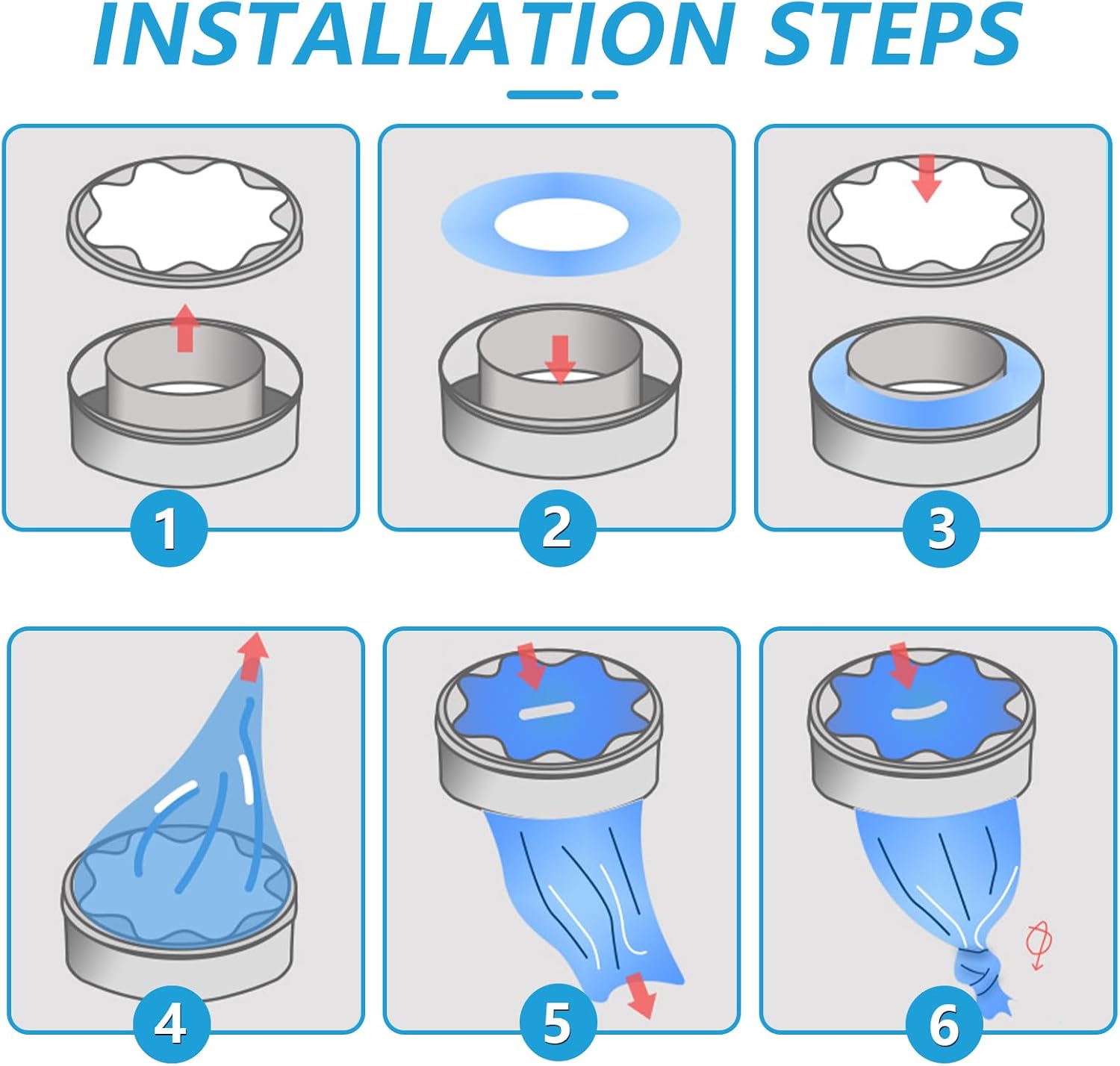 INSTALLATION STEPS

1

2

3

4

5

6