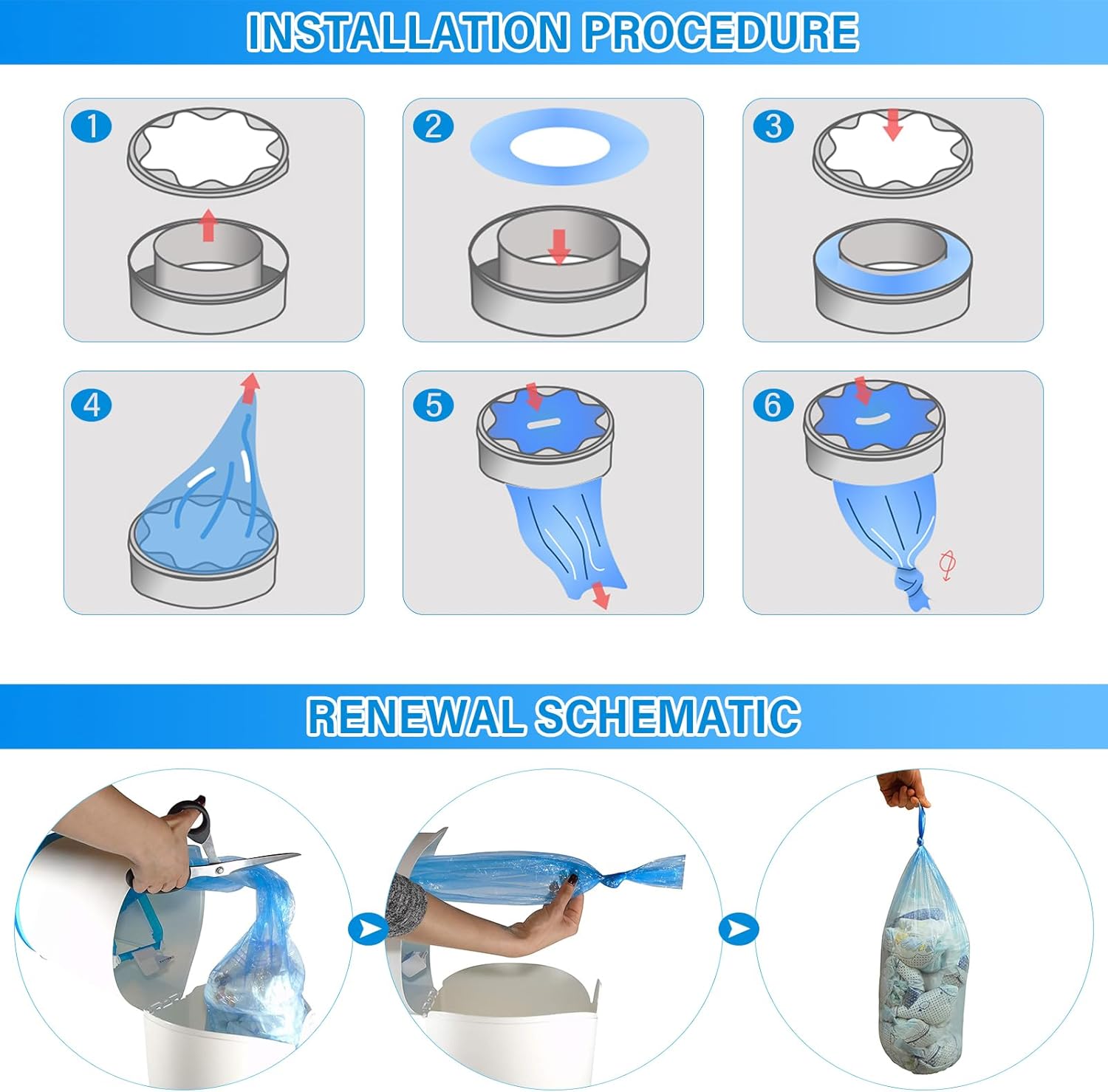 INSTALLATION PROCEDURE

1

2

3

4

5

6

RENEWAL SCHEMATIC