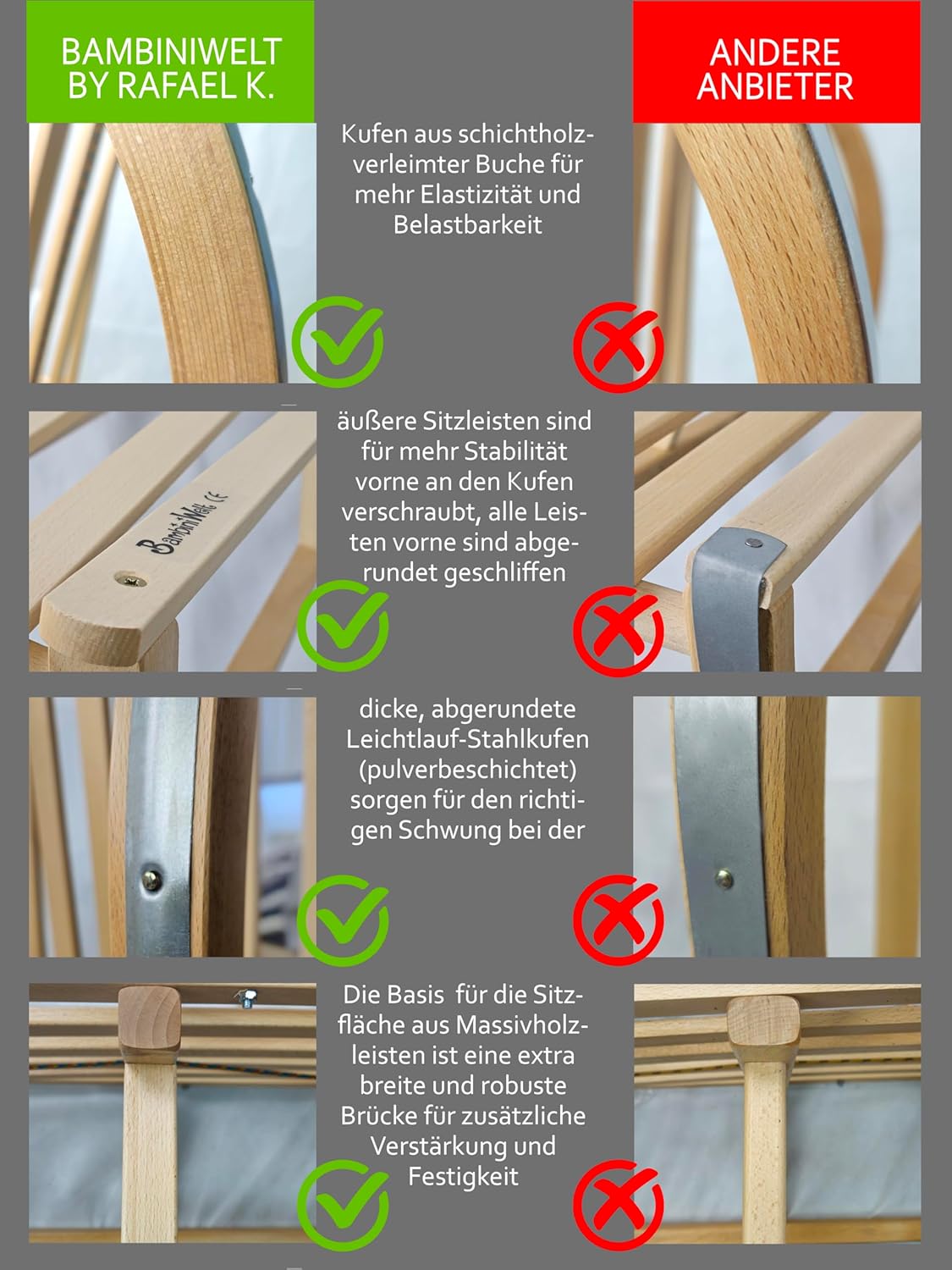 BAMBINIWELT BY RAFAEL K.

ANDERE ANBIETER

Kufen aus schichtholzverleimter Buche für mehr Elastizität und Belastbarkeit

BambiniWelt CE

äußere Sitzleisten sind für mehr Stabilität vorne an den Kufen verschraubt, alle Leisten vorne sind abgerundet geschliffen

dicke, abgerundete Leichtlauf-Stahlkufen (pulverbeschichtet) sorgen für den richtigen Schwung bei der

Die Basis für die Sitzfläche aus Massivholzleisten ist eine extra breite und robuste Brücke für zusätzliche Verstärkung und Festigkeit