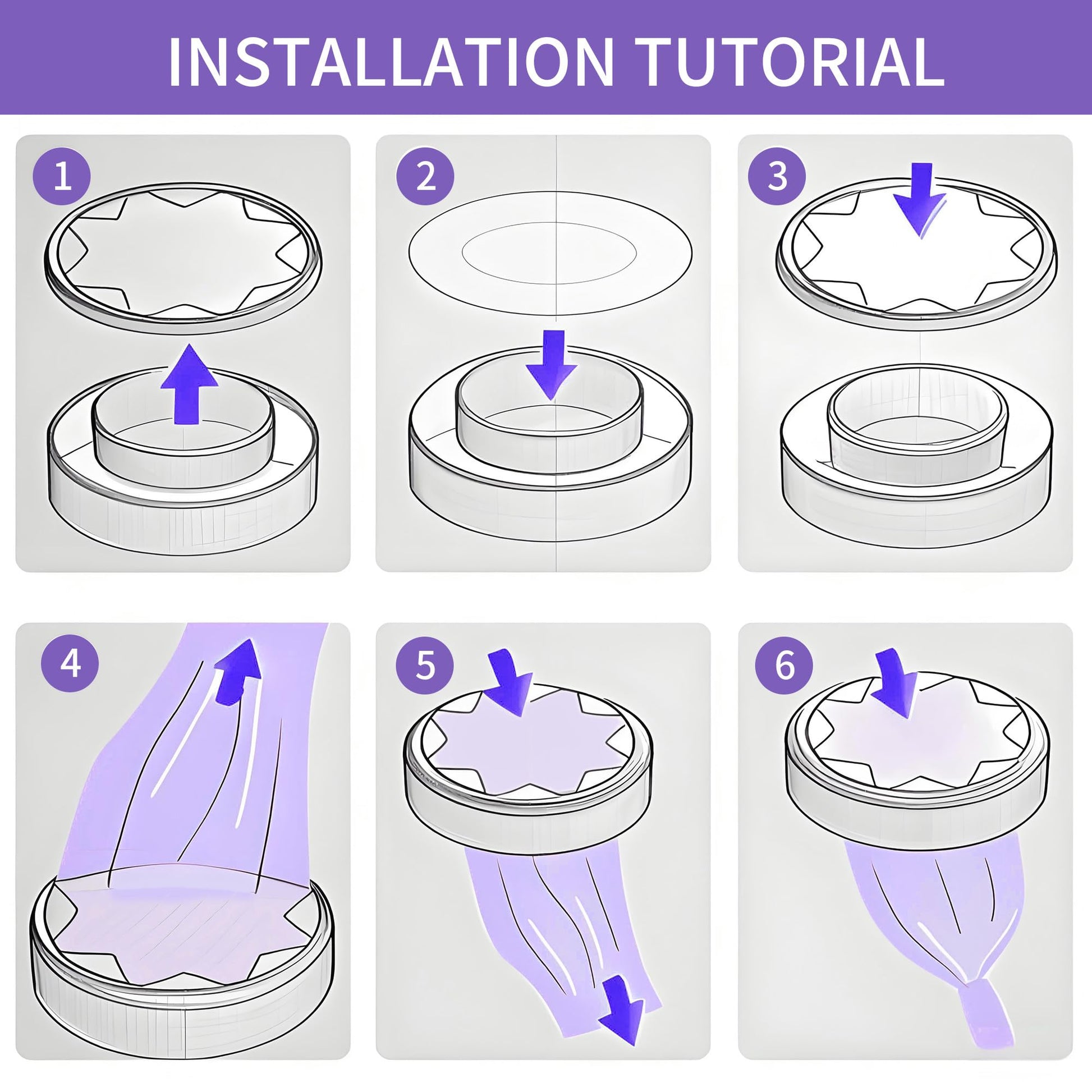 INSTALLATION TUTORIAL

1

2

3

4

5

6