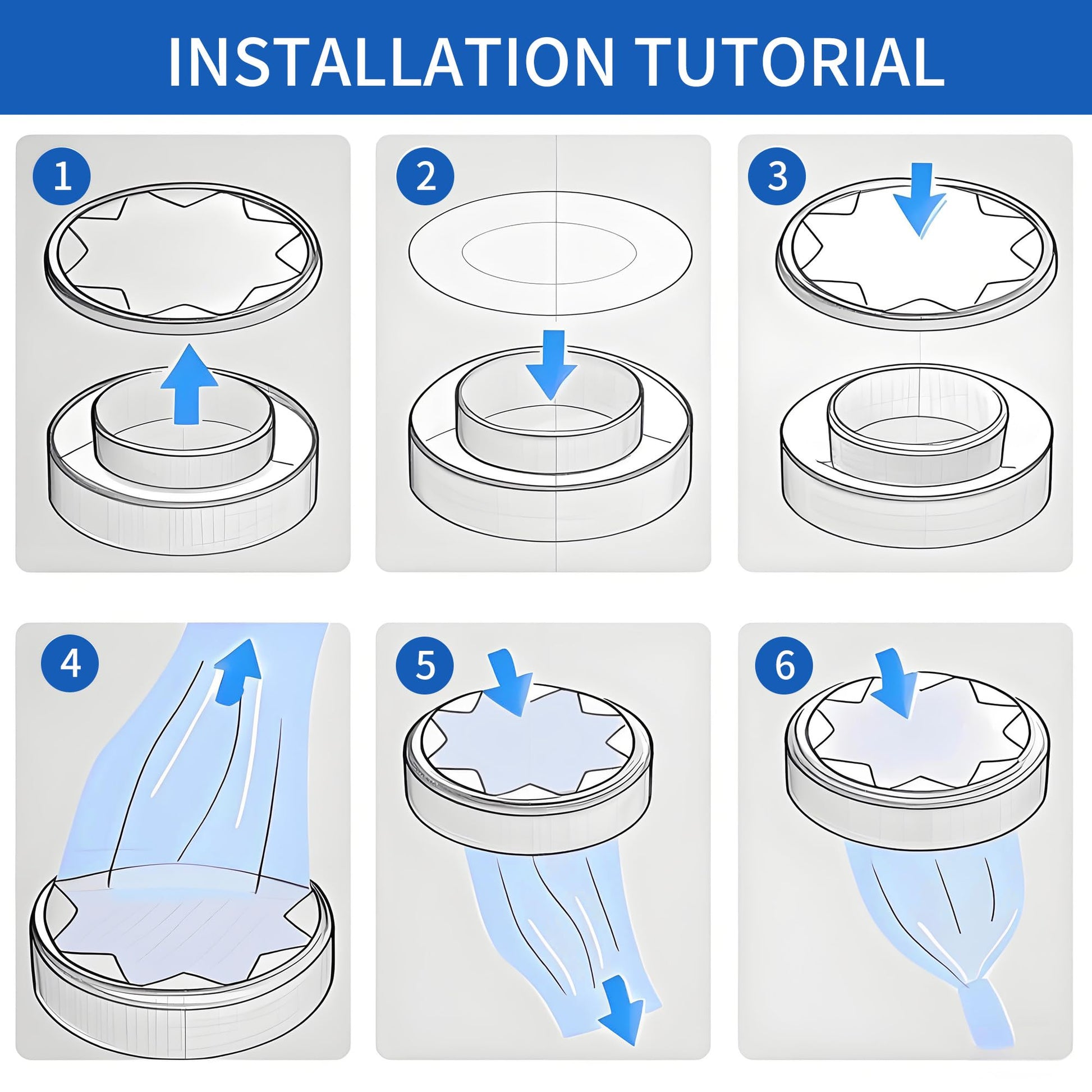 INSTALLATION TUTORIAL

1

2

3

4

5

6