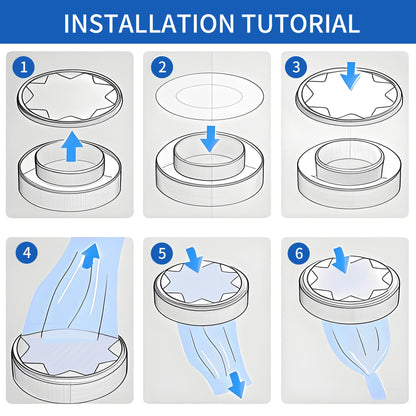 INSTALLATION TUTORIAL

1

2

3

4

5

6