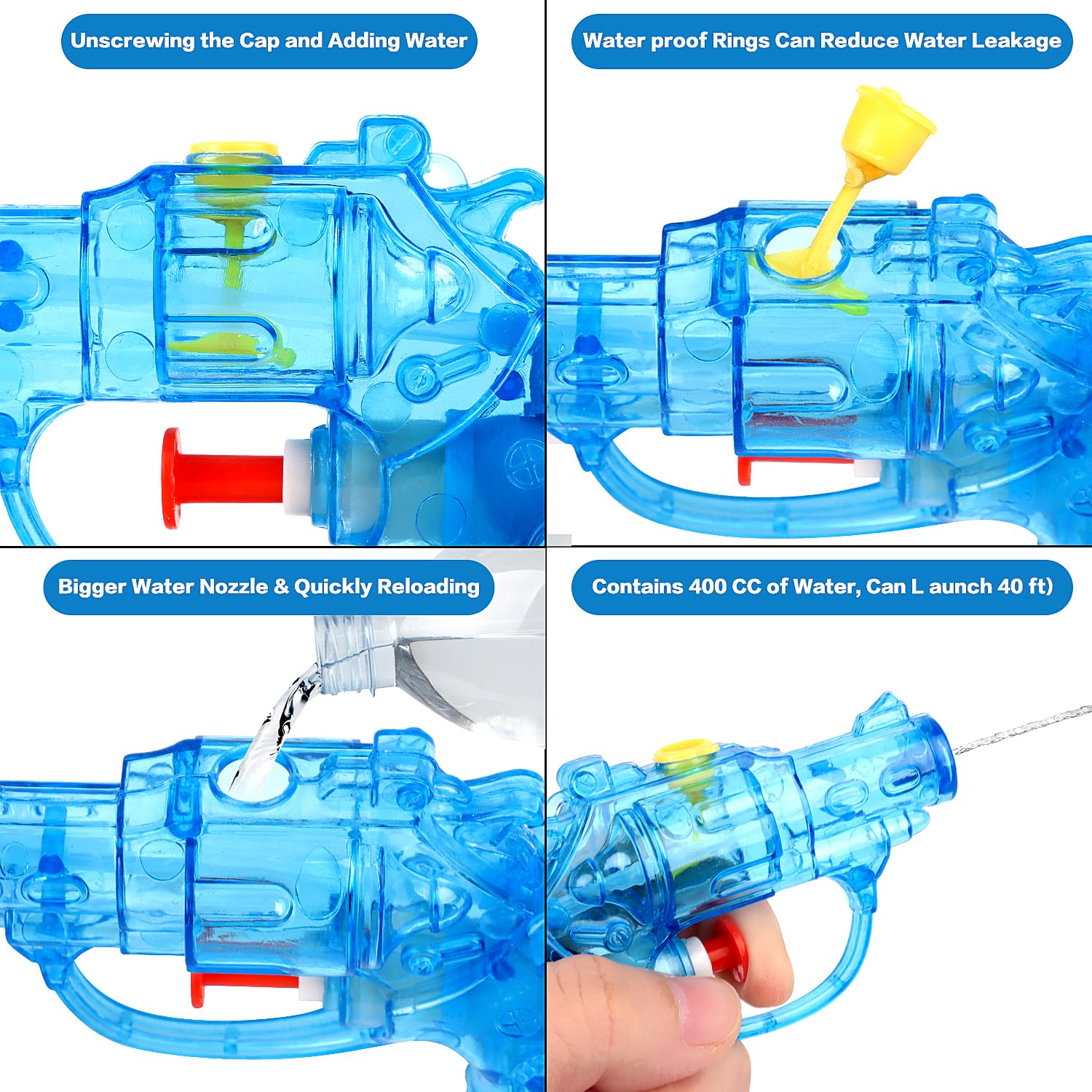 Unscrewing the Cap and Adding Water

Water proof Rings Can Reduce Water Leakage

Bigger Water Nozzle & Quickly Reloading

Contains 400 CC of Water, Can L aunch 40 ft)